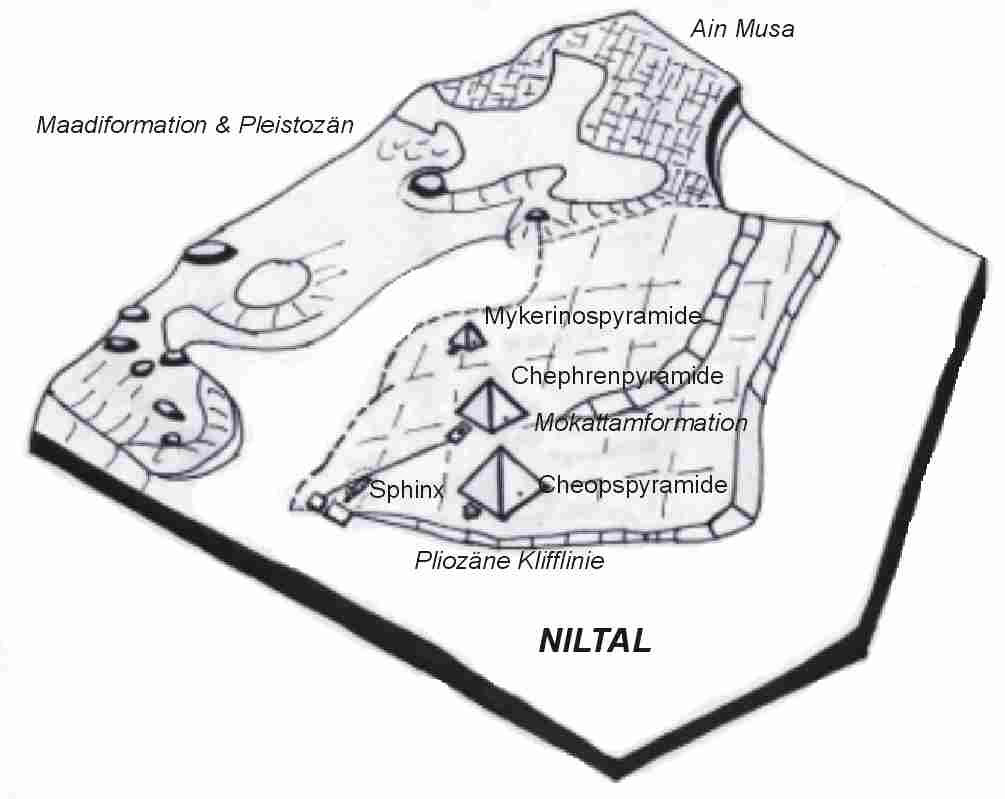 Ain Musa

Maadiformation & Pleistozän

Mykerinospyramide

Chephrenpyramide

Mokattamformation

Sphinx

Cheopspyramide

Pliozäne Klifflinie

NILTAL